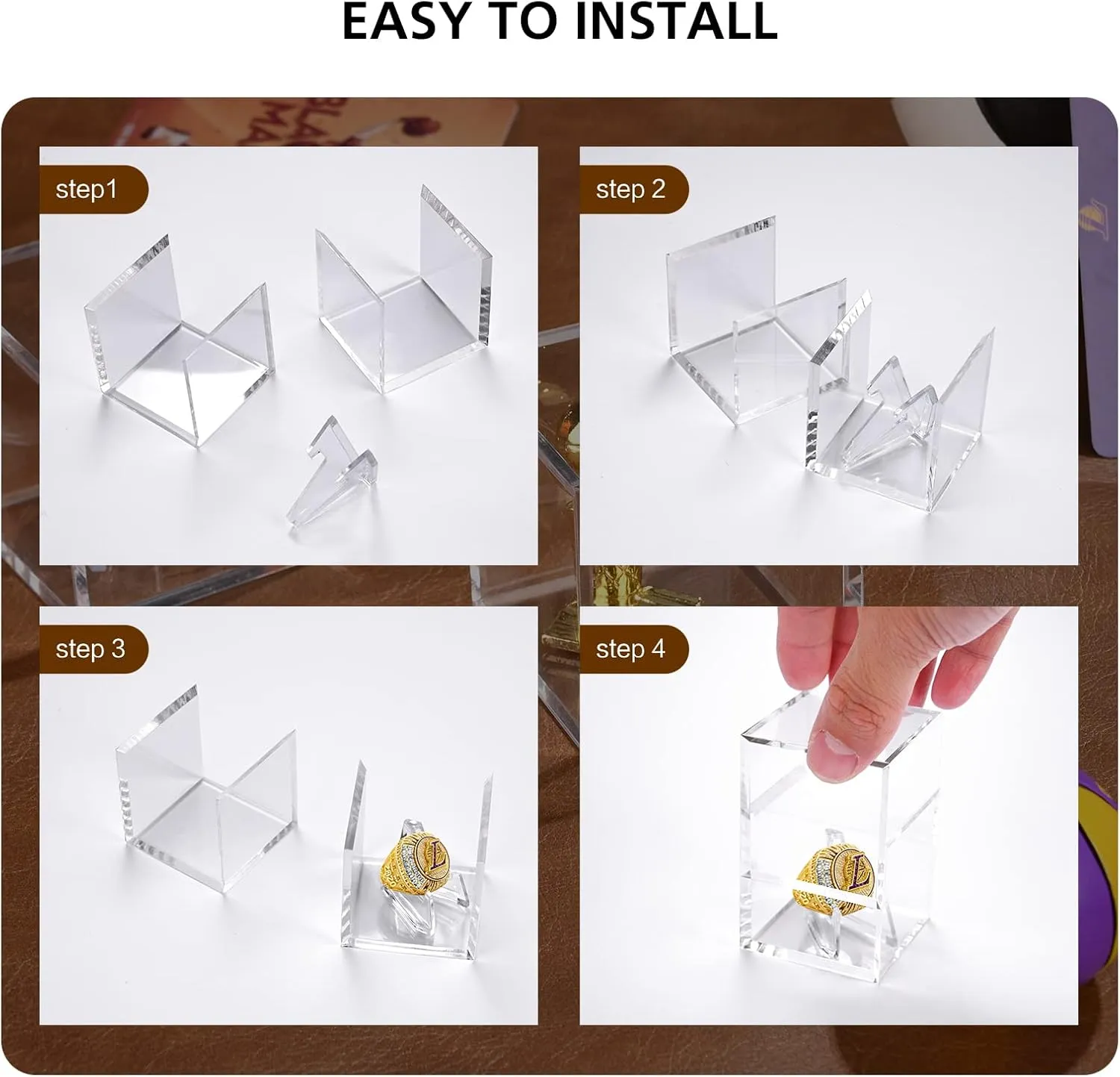 EASY TO INSTALL

step1

step 2

step 3

step 4